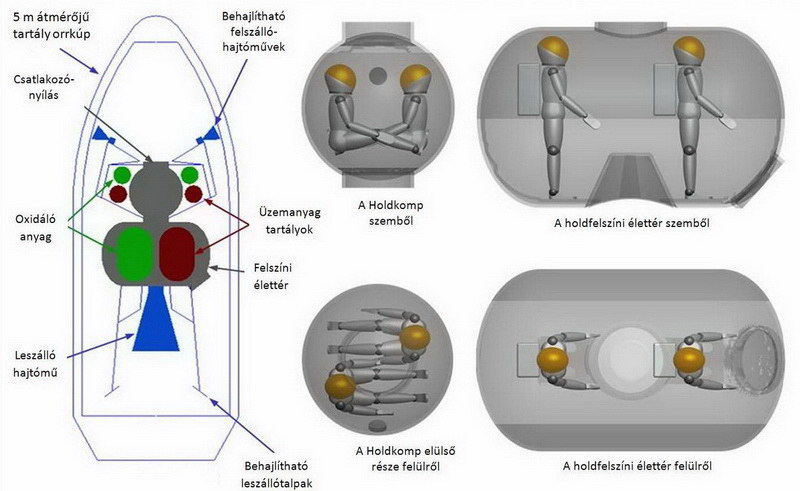 5 m átmérőjű tartály orrkúp

Behajlítható felszálló-hajtóművek

Csatlakozó-nyílás

Oxidáló anyag

Üzemanyag tartályok

Felszíni élettér

Leszálló hajtómű

Behajlítható leszállótalpak

A Holdkomp szemből

A holdfelszíni élettér szemből

A Holdkomp elülső része felülről

A holdfelszíni élettér felülről