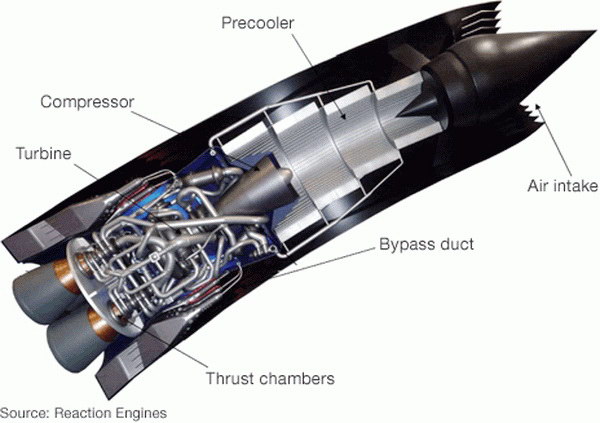 Precooler

Compressor

Turbine

Air intake

Bypass duct

Thrust chambers

Source: Reaction Engines